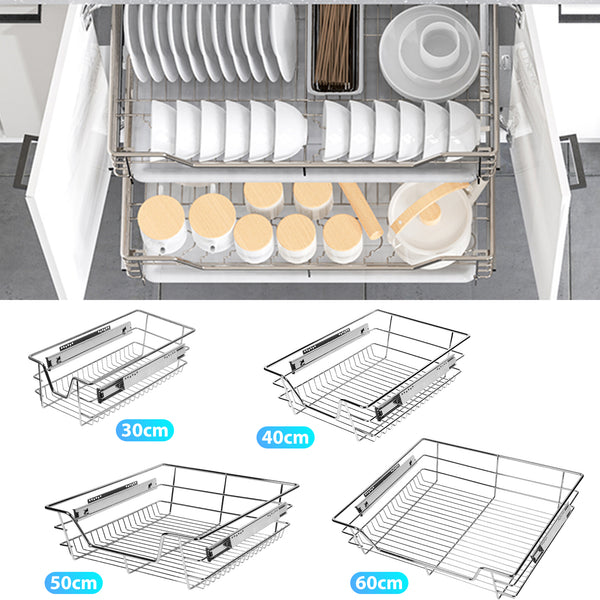 30cm

40cm

50cm

60cm